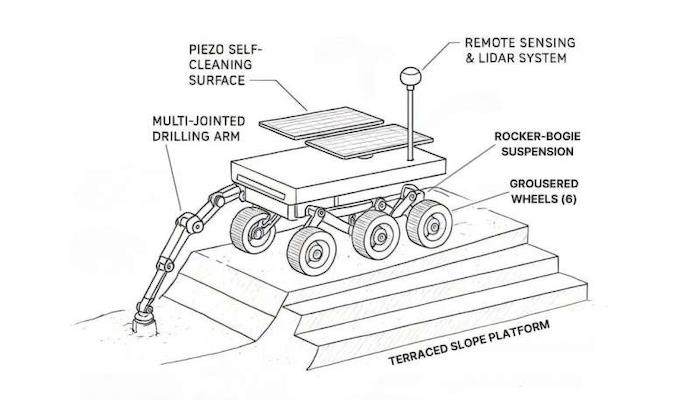 PIEZO SELF-CLEANING SURFACE

REMOTE SENSING & LIDAR SYSTEM

MULTI-JOINTED DRILLING ARM

ROCKER-BOGIE SUSPENSION

GROUSERED WHEELS (6)

TERRACED SLOPE PLATFORM